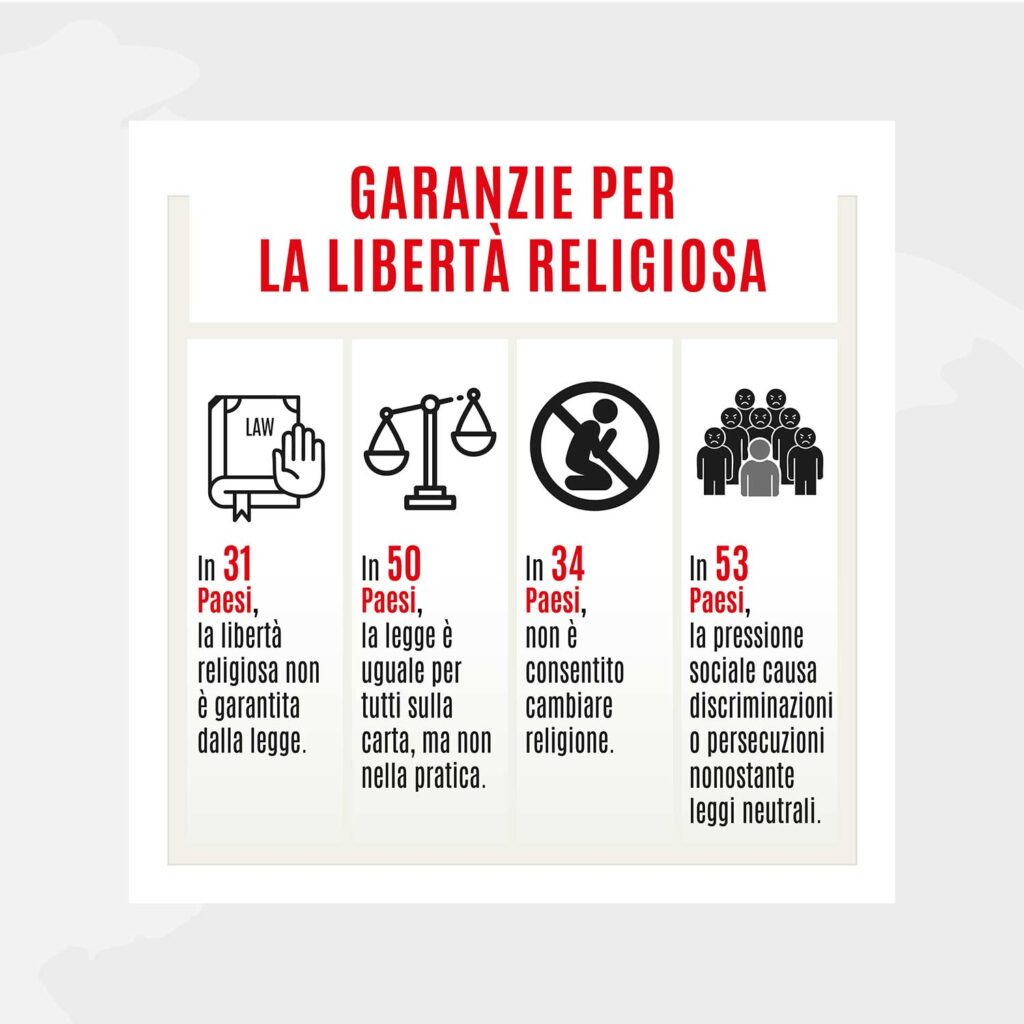 GARANZIE PER
LA LIBERTÀ RELIGIOSA

LAW

In 31 Paesi, la libertà religiosa non è garantita dalla legge.

In 50 Paesi, la legge è uguale per tutti sulla carta, ma non nella pratica.

In 34 Paesi, non è consentito cambiare religione.

In 53 Paesi, la pressione sociale causa discriminazioni o persecuzioni nonostante leggi neutrali.