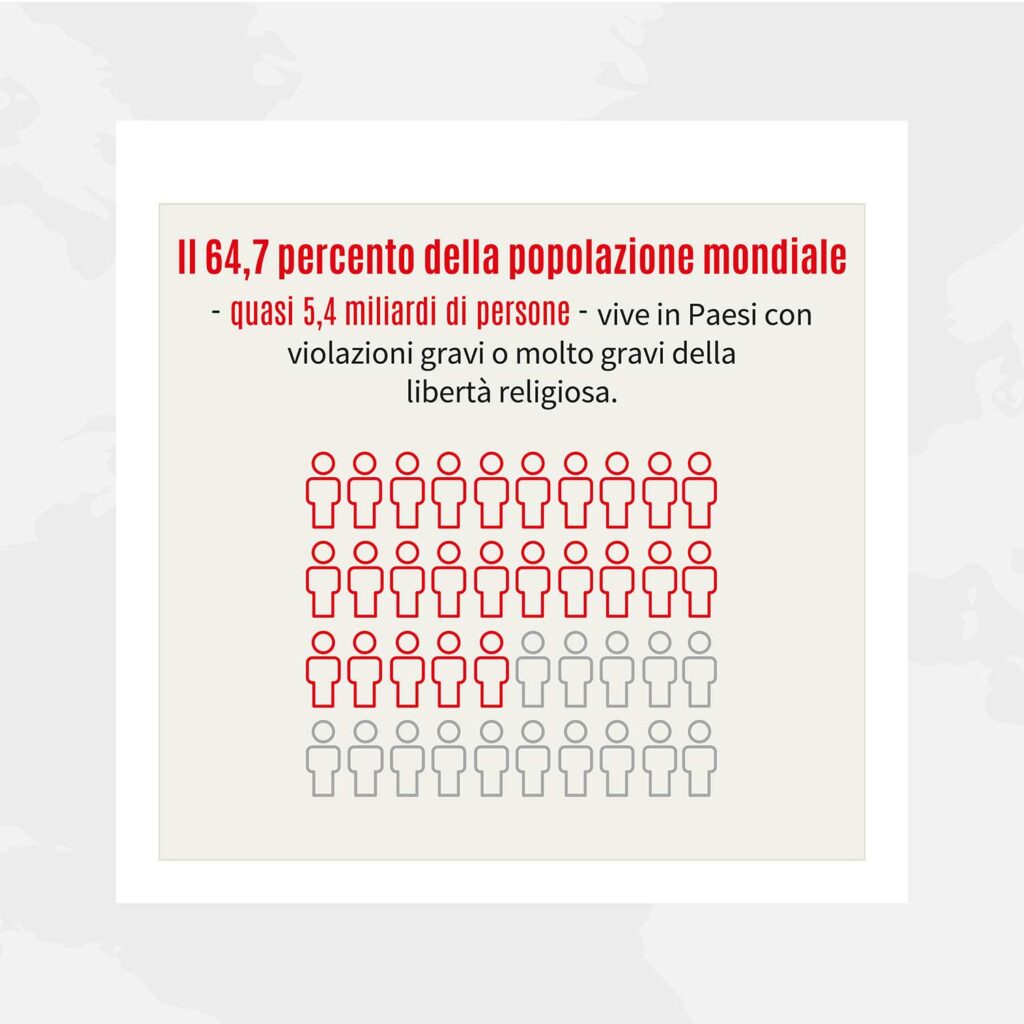 Il 64,7 percento della popolazione mondiale

- quasi 5,4 miliardi di persone - vive in Paesi con violazioni gravi o molto gravi della libertà religiosa.