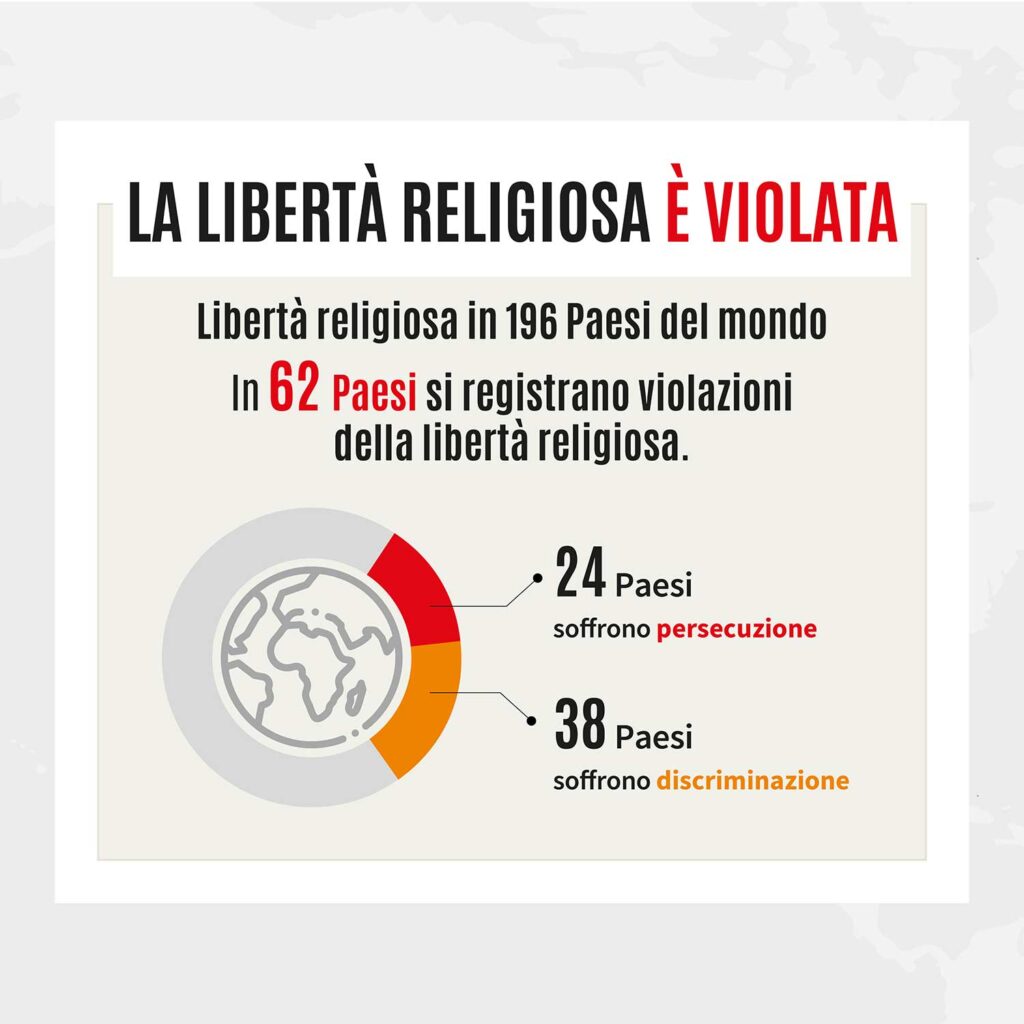 LA LIBERTÀ RELIGIOSA È VIOLATA

Libertà religiosa in 196 Paesi del mondo

In 62 Paesi si registrano violazioni della libertà religiosa.

24 Paesi
soffrono persecuzione

38 Paesi
soffrono discriminazione