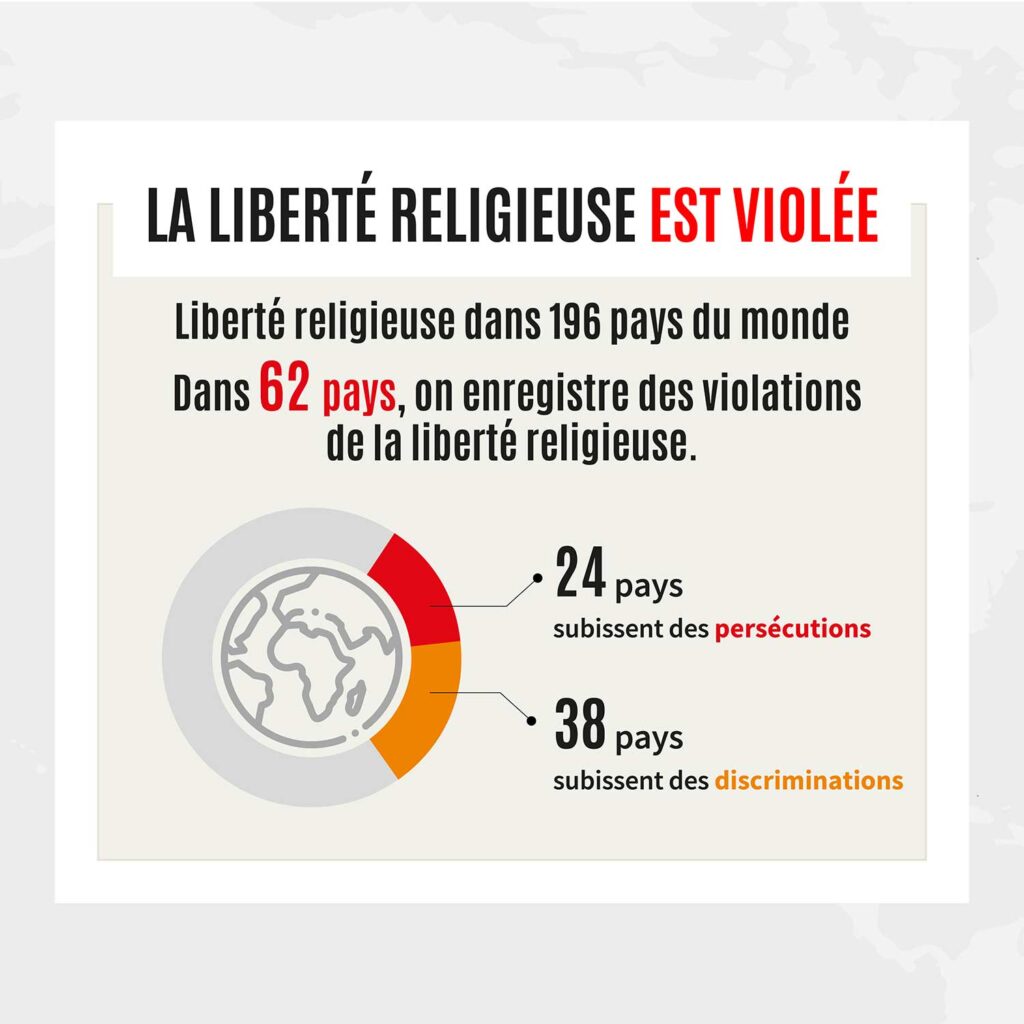 LA LIBERTÉ RELIGIEUSE EST VIOLÉE

Liberté religieuse dans 196 pays du monde

Dans 62 pays, on enregistre des violations de la liberté religieuse.

24 pays
subissent des persécutions

38 pays
subissent des discriminations