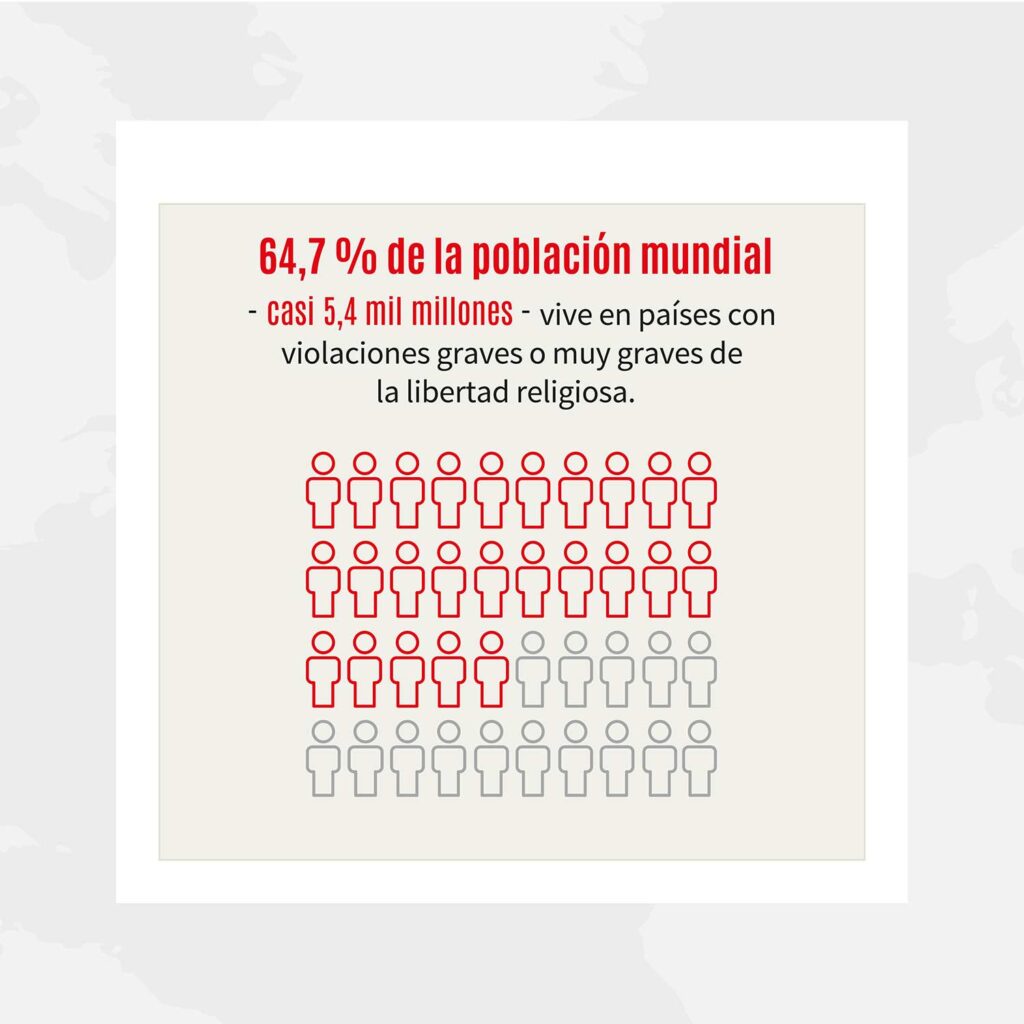 64,7 % de la población mundial

- casi 5,4 mil millones - vive en países con violaciones graves o muy graves de la libertad religiosa.