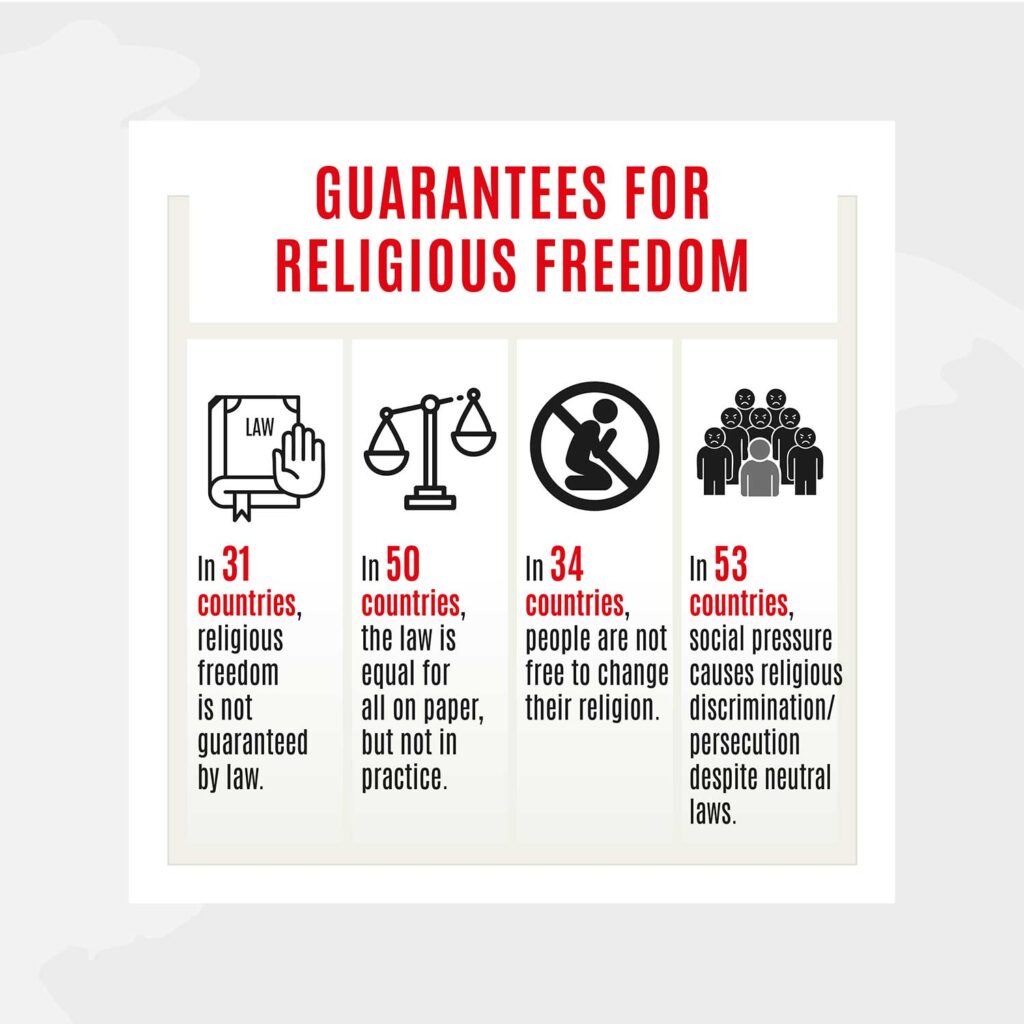 GUARANTEES FOR RELIGIOUS FREEDOM

LAW

In 31 countries, religious freedom is not guaranteed by law.

In 50 countries, the law is equal for all on paper, but not in practice.

In 34 countries, people are not free to change their religion.

In 53 countries, social pressure causes religious discrimination/ persecution despite neutral laws.