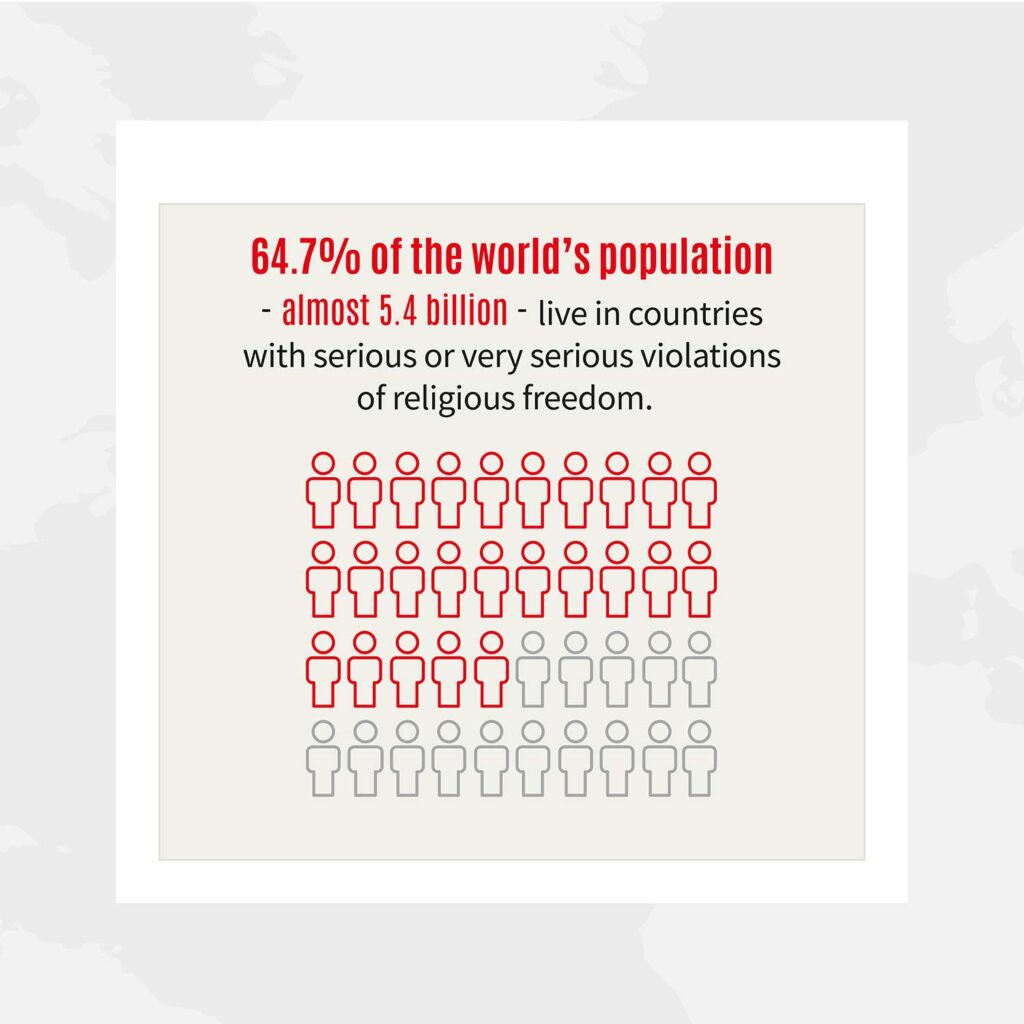 64.7% of the world's population
- almost 5.4 billion - live in countries with serious or very serious violations of religious freedom.