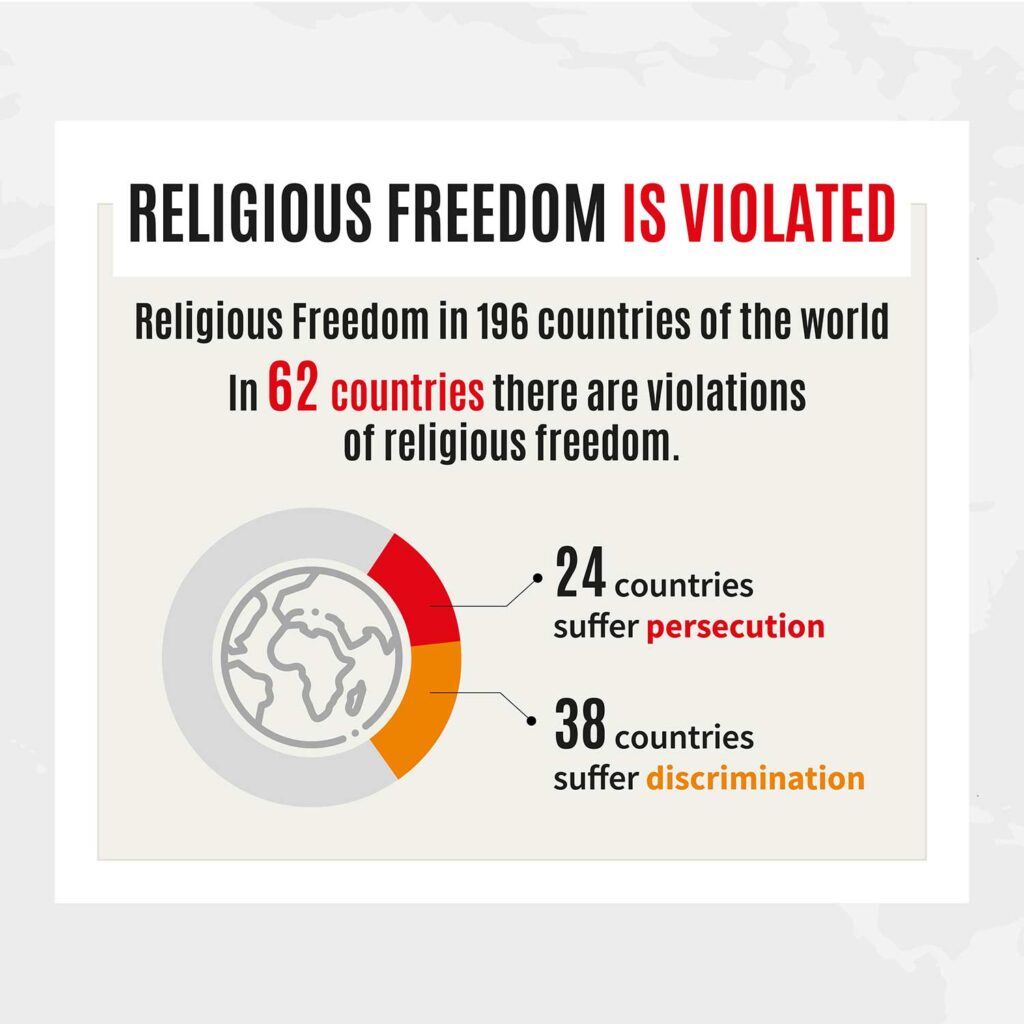 RELIGIOUS FREEDOM IS VIOLATED

Religious Freedom in 196 countries of the world

In 62 countries there are violations of religious freedom.

24 countries suffer persecution

38 countries suffer discrimination