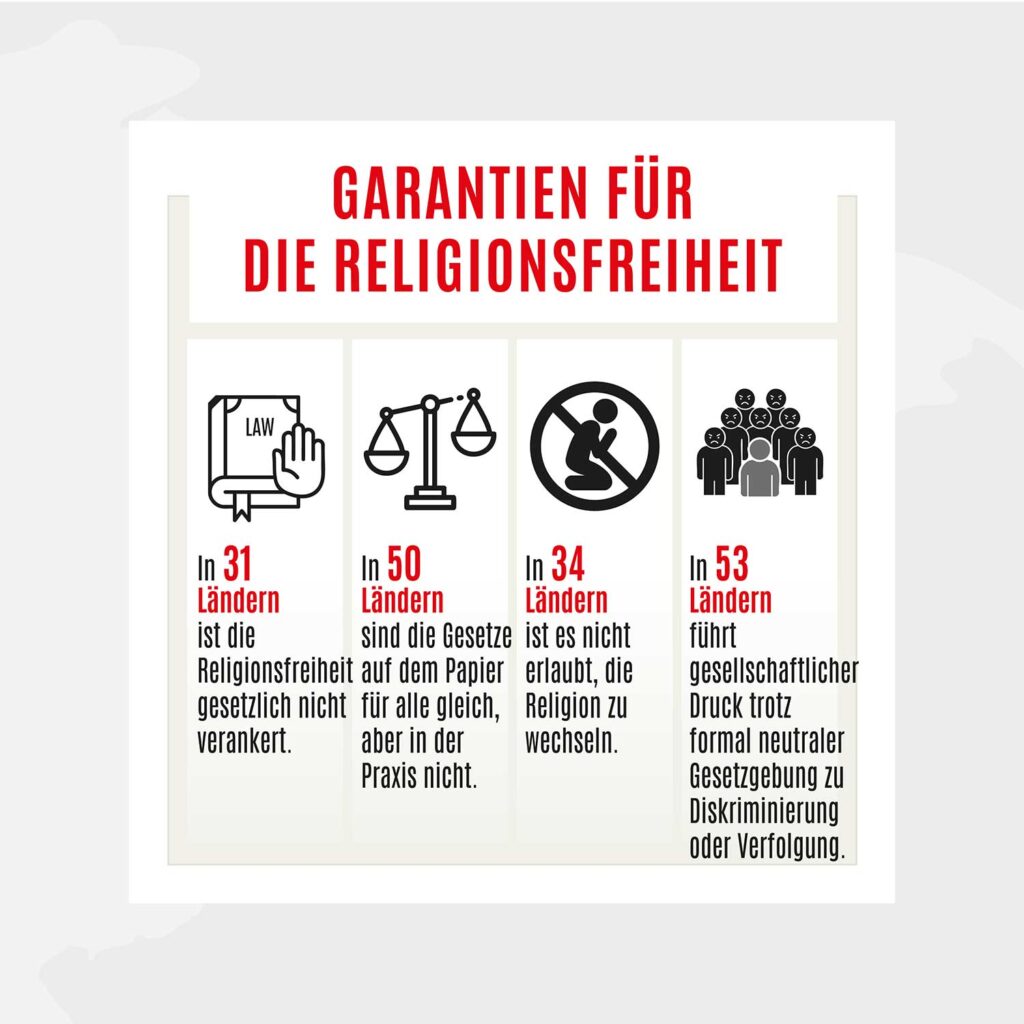 GARANTIEN FÜR DIE RELIGIONSFREIHEIT

LAW

In 31 Ländern ist die Religionsfreiheit gesetzlich nicht verankert.

In 50 Ländern sind die Gesetze auf dem Papier für alle gleich, aber in der Praxis nicht.

In 34 Ländern ist es nicht erlaubt, die Religion zu wechseln.

In 53 Ländern führt gesellschaftlicher Druck trotz formal neutraler Gesetzgebung zu Diskriminierung oder Verfolgung.