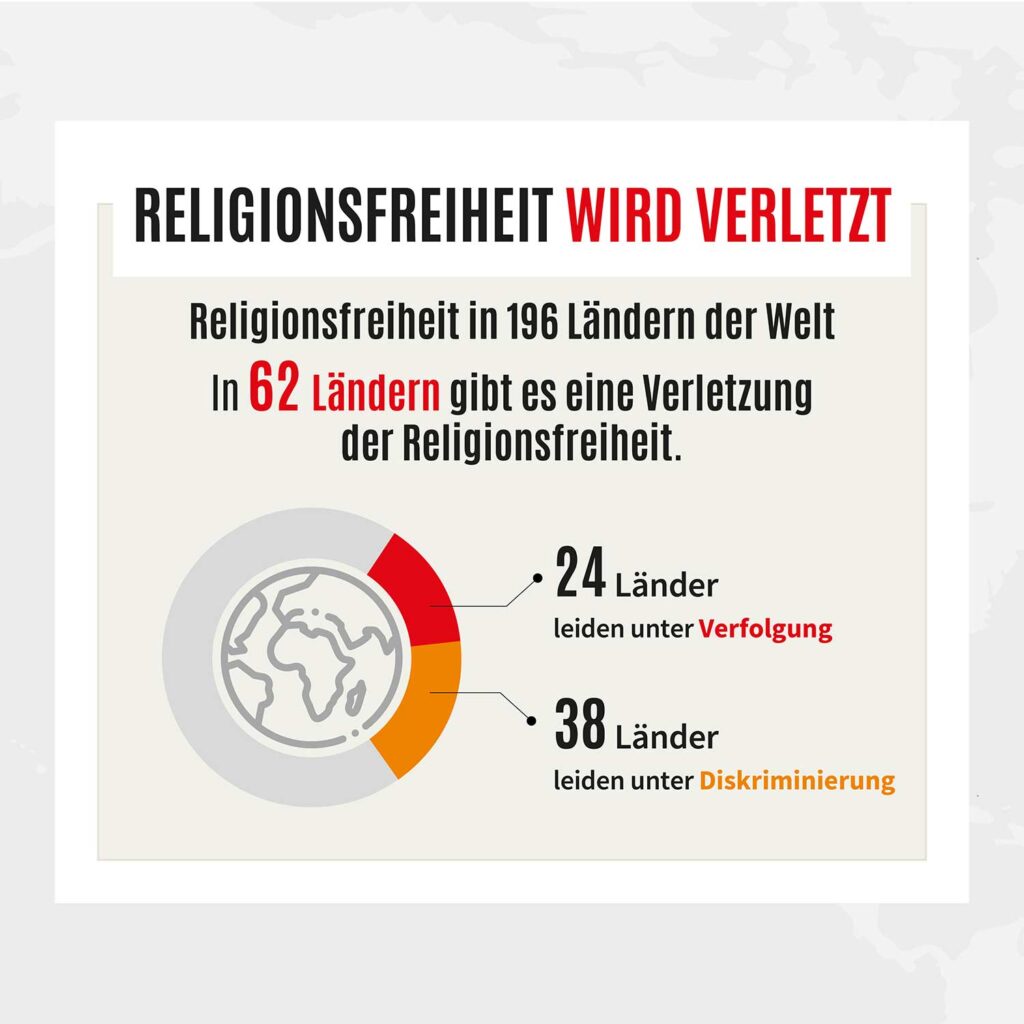 RELIGIONSFREIHEIT WIRD VERLETZT

Religionsfreiheit in 196 Ländern der Welt

In 62 Ländern gibt es eine Verletzung der Religionsfreiheit.

24 Länder
leiden unter Verfolgung

38 Länder
leiden unter Diskriminierung